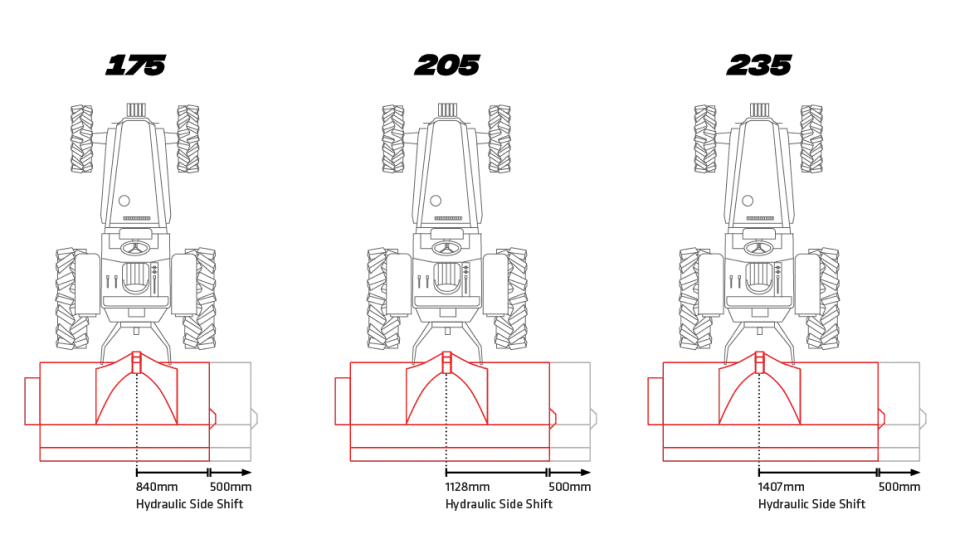 175

840mm 500mm
Hydraulic Side Shift

205

1128mm 500mm
Hydraulic Side Shift

235

1407mm 500mm
Hydraulic Side Shift